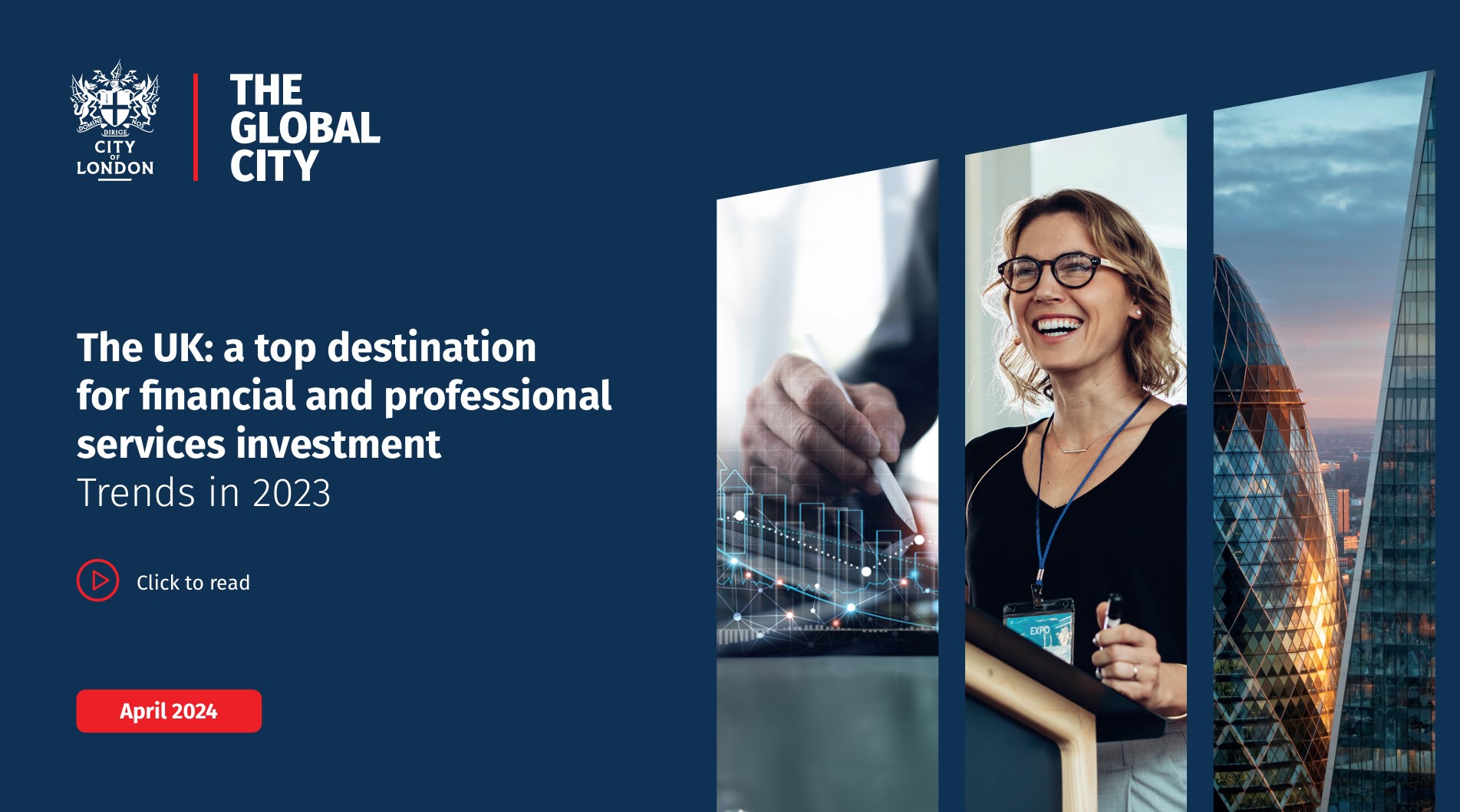 DOMINE DIRIGE NOS
CITY OF LONDON

THE GLOBAL CITY

The UK: a top destination for financial and professional services investment
Trends in 2023

Click to read

April 2024

EXPO